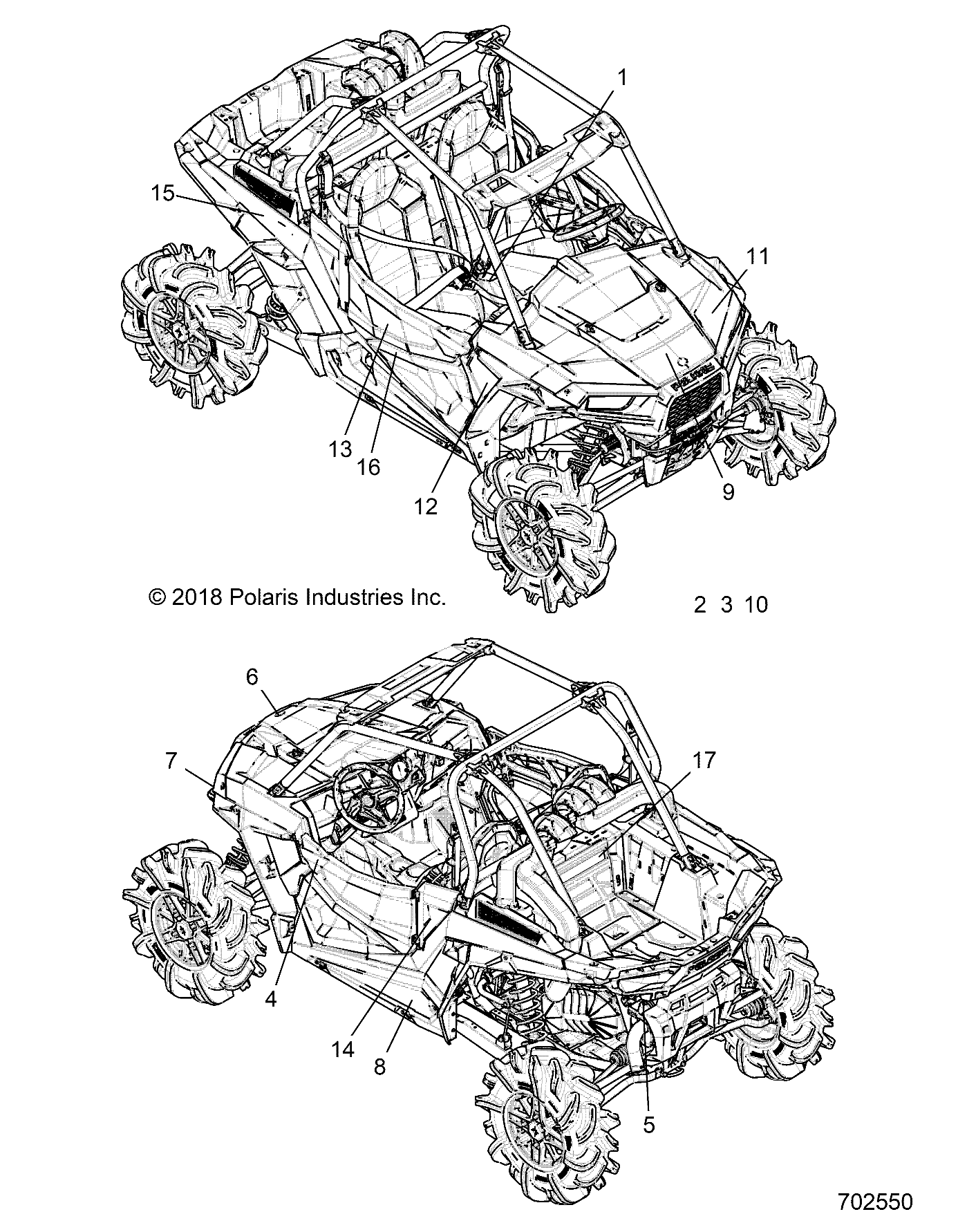 1

15

11

13
16

12

9

© 2018 Polaris Industries Inc.

2 3 10

6

7

17

4

14

8

5

702550